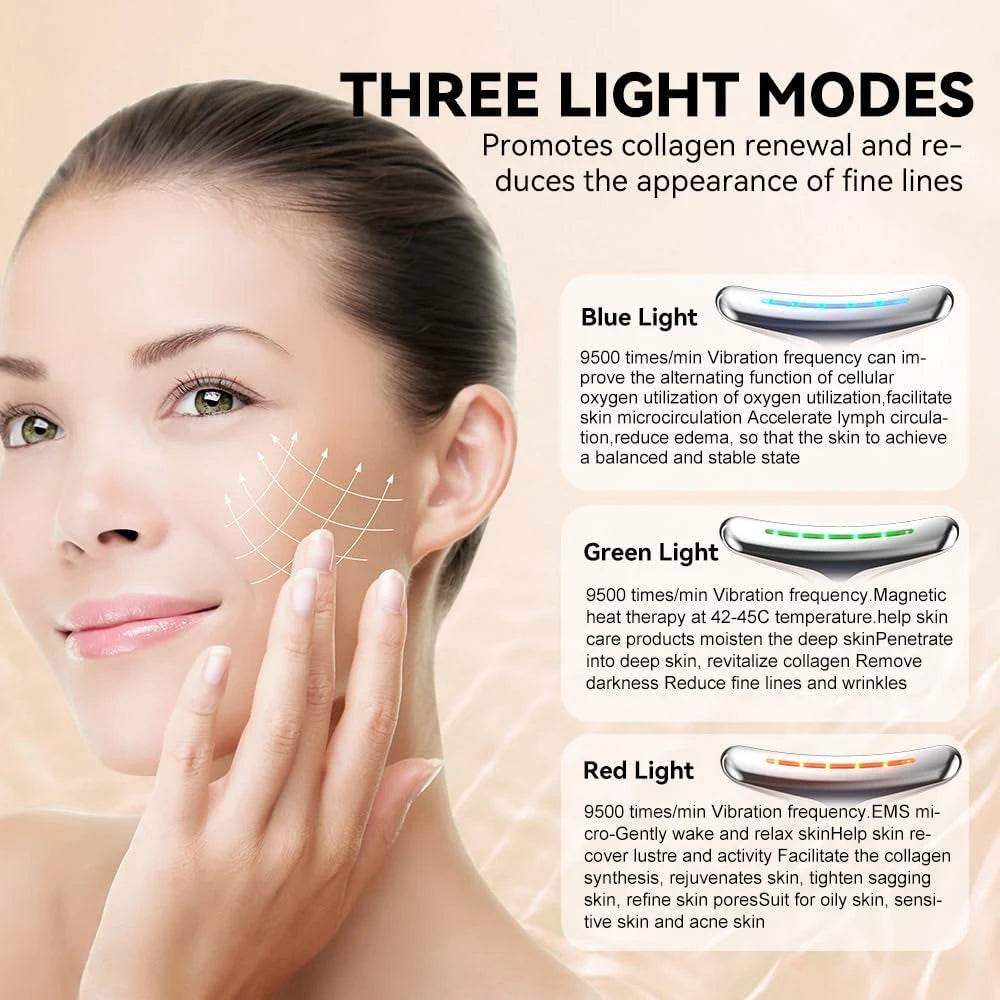 THREE LIGHT MODES

Promotes collagen renewal and reduces the appearance of fine lines

Blue Light

9500 times/min Vibration frequency can improve the alternating function of cellular oxygen utilization of oxygen utilization,facilitate skin microcirculation Accelerate lymph circulation,reduce edema, so that the skin to achieve a balanced and stable state

Green Light

9500 times/min Vibration frequency.Magnetic heat therapy at 42-45C temperature.help skin care products moisten the deep skinPenetrate into deep skin, revitalize collagen Remove darkness Reduce fine lines and wrinkles

Red Light

9500 times/min Vibration frequency.EMS micro-Gently wake and relax skinHelp skin recover lustre and activity Facilitate the collagen synthesis, rejuvenates skin, tighten sagging skin, refine skin poresSuit for oily skin, sensitive skin and acne skin